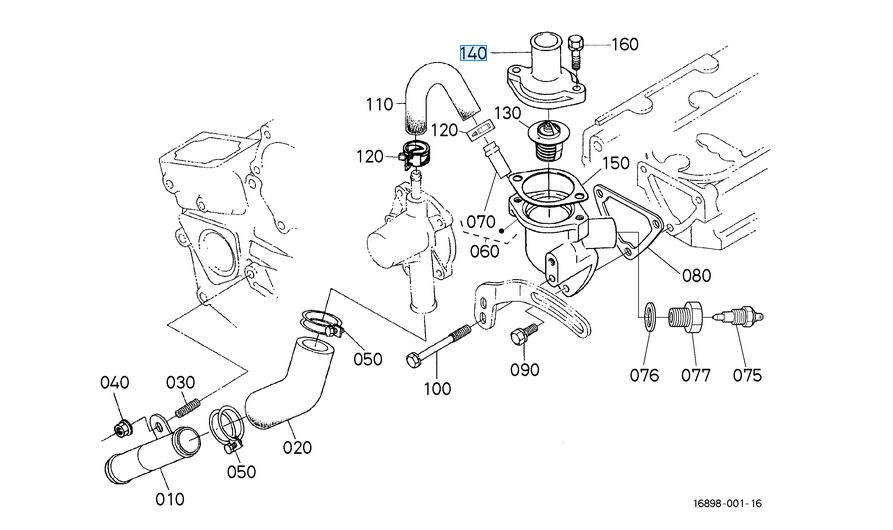 140
160
110
130
120
120
150
070
060
080
050
100
090
076
077
075
040
030
020
050
010
16898-001-16